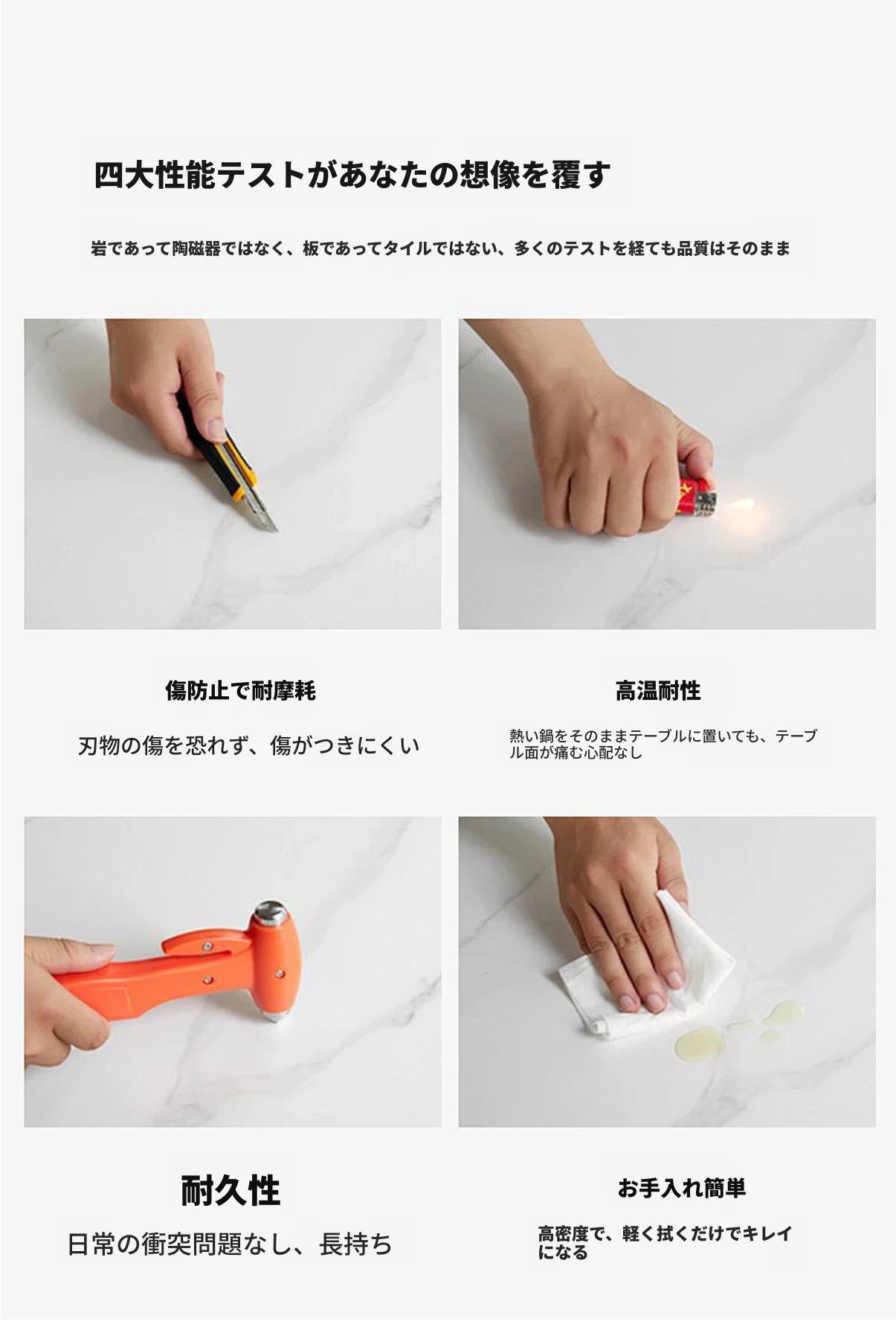 四大性能テストがあなたの想像を覆す

岩であって陶磁器ではなく、板であってタイルではない、多くのテストを経ても品質はそのまま

傷防止で耐摩耗

刃物の傷を恐れず、傷がつきにくい

高温耐性

熱い鍋をそのままテーブルに置いても、テーブル面が痛む心配なし

耐久性

日常の衝突問題なし、長持ち

お手入れ簡単

高密度で、軽く拭くだけでキレイになる