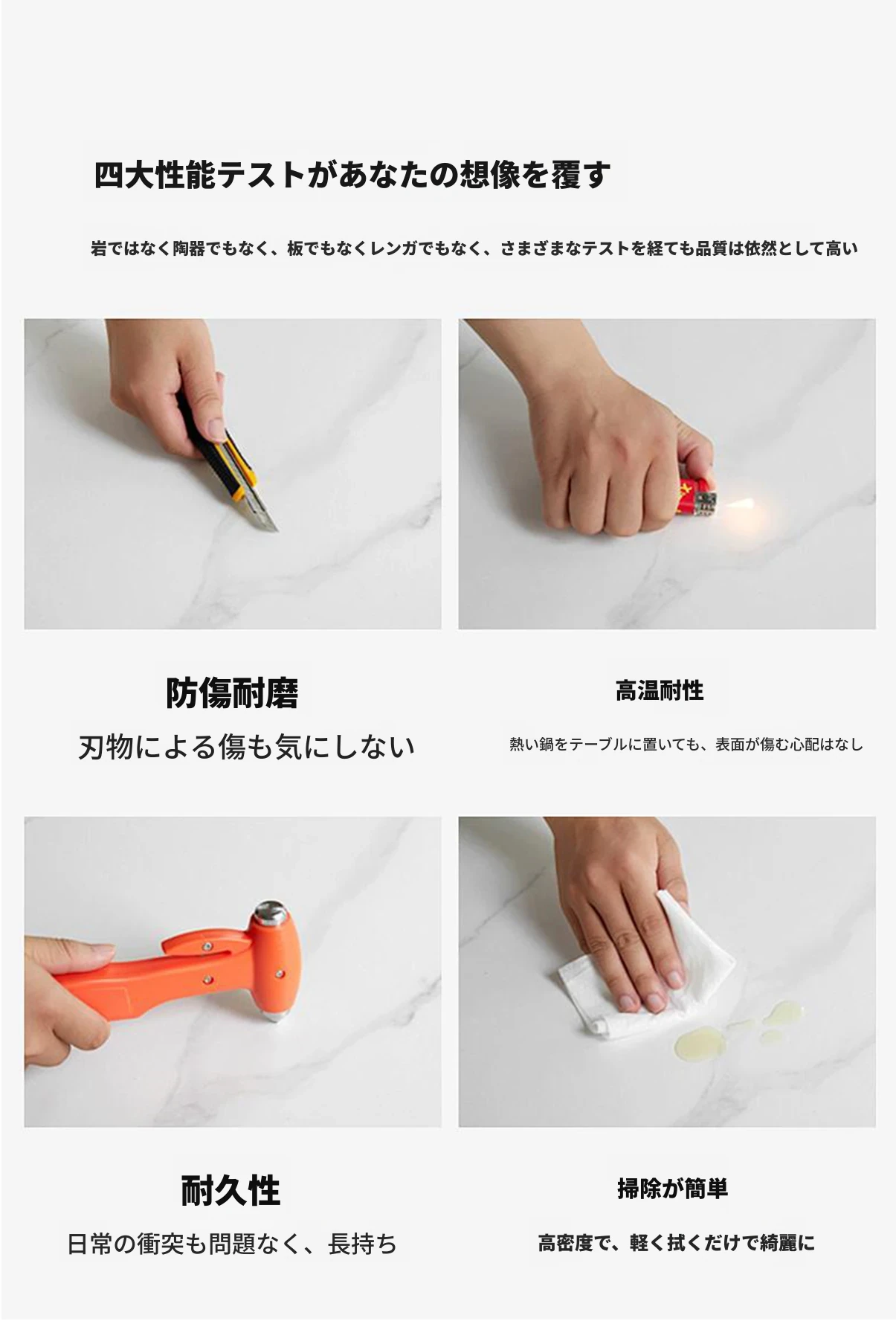 四大性能テストがあなたの想像を覆す

岩ではなく陶器でもなく、板でもなくレンガでもなく、さまざまなテストを経ても品質は依然として高い

防傷耐磨

刃物による傷も気にしない

高温耐性

熱い鍋をテーブルに置いても、表面が傷む心配はなし

耐久性

日常の衝突も問題なく、長持ち

掃除が簡単

高密度で、軽く拭くだけで綺麗に