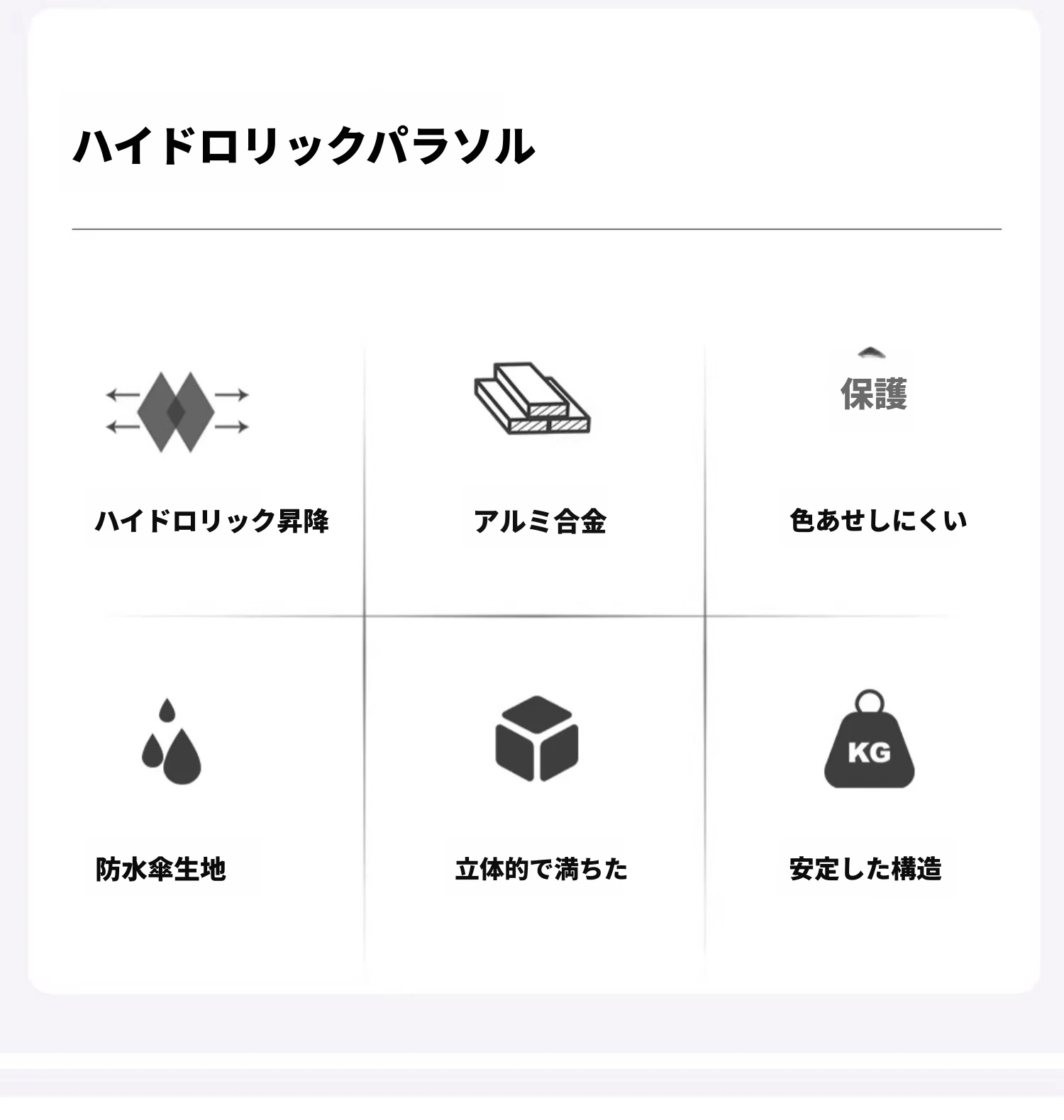 ハイドロリックパラソル

ハイドロリック昇降

アルミ合金

保護

色あせしにくい

防水傘生地

立体的で満ちた

KG

安定した構造